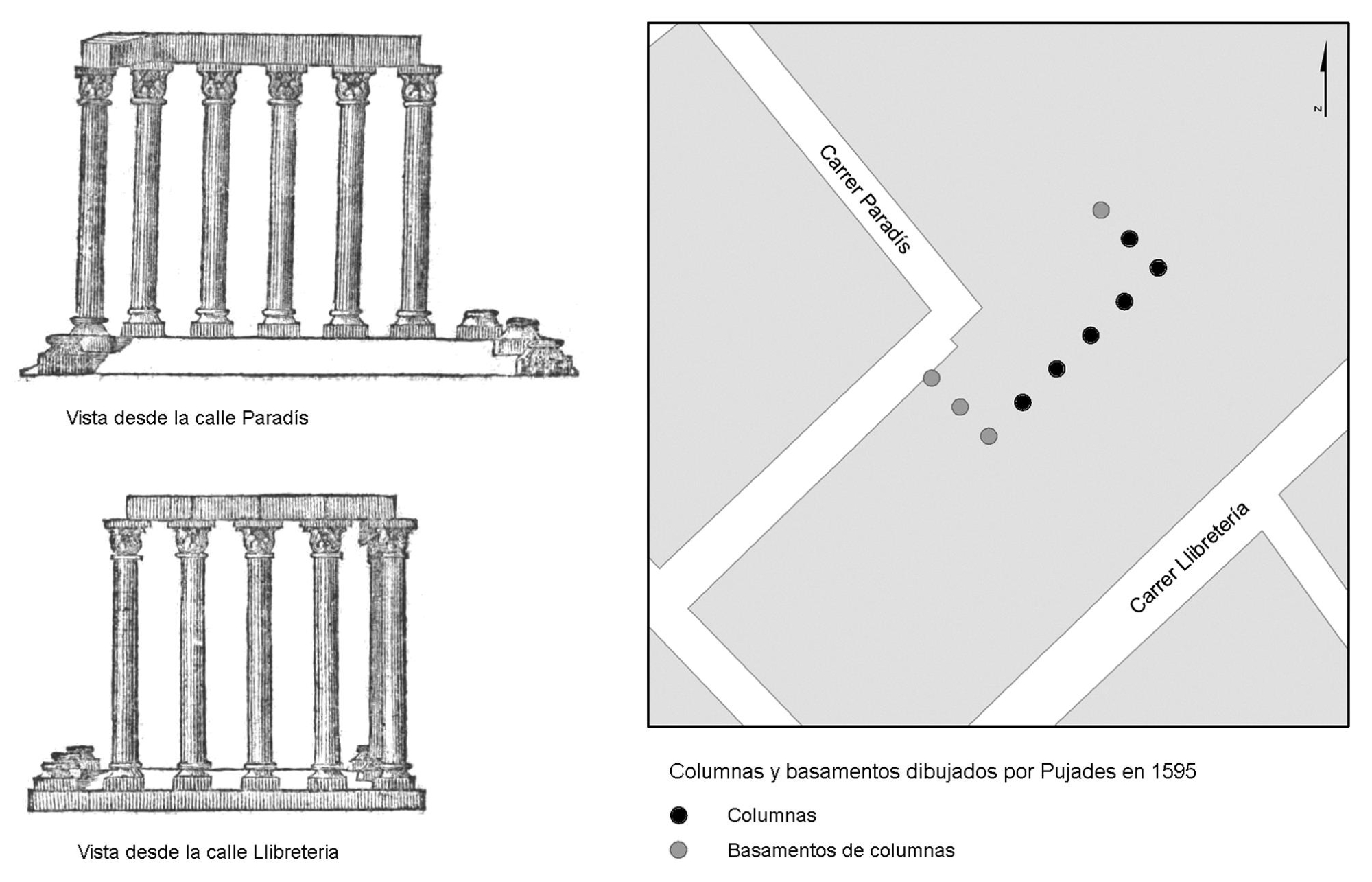 Vista desde la calle Paradís

Vista desde la calle Llibreteria

N

Carrer Paradís

Carrer Llibretería

Columnas y basamentos dibujados por Pujades en 1595

Columnas

Basamentos de columnas